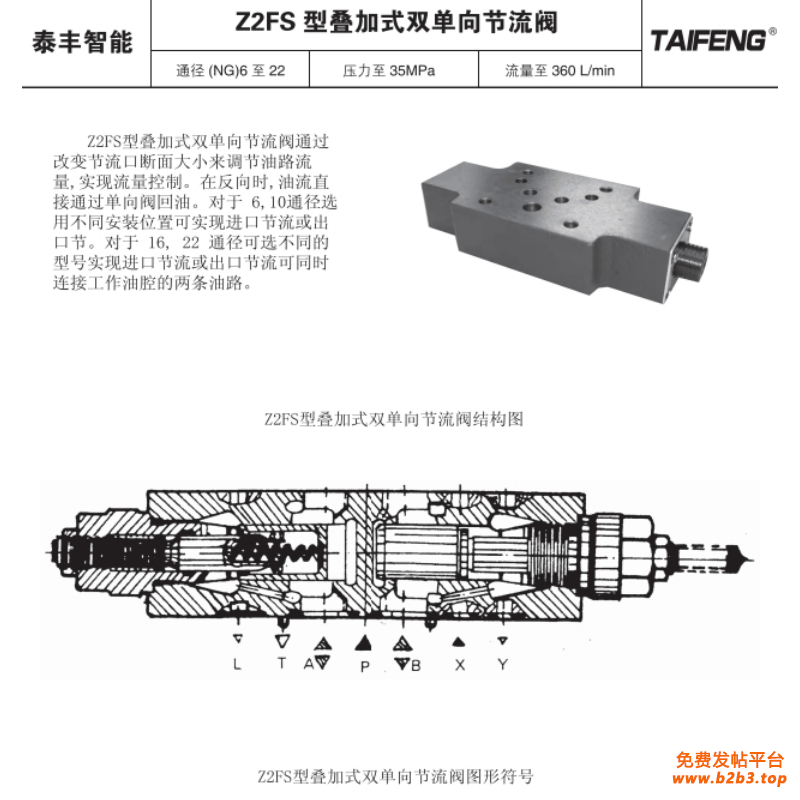 泰丰智能

Z2FS 型叠加式双单向节流阀

TAIFENG®

| 通径 (NG)6 至 22 | 压力至 35MPa | 流量至 360 L/min |
|---|---|---|

Z2FS型叠加式双单向节流阀通过改变节流口断面大小来调节油路流量,实现流量控制。在反向时,油流直接通过单向阀回油。对于 6,10通径选用不同安装位置可实现进口节流或出口节。对于 16, 22 通径可选不同的型号实现进口节流或出口节流可同时连接工作油腔的两条油路。

Z2FS型叠加式双单向节流阀结构图

L T A P B X Y

Z2FS型叠加式双单向节流阀图形符号

免费发帖平台
www.b2b3.top